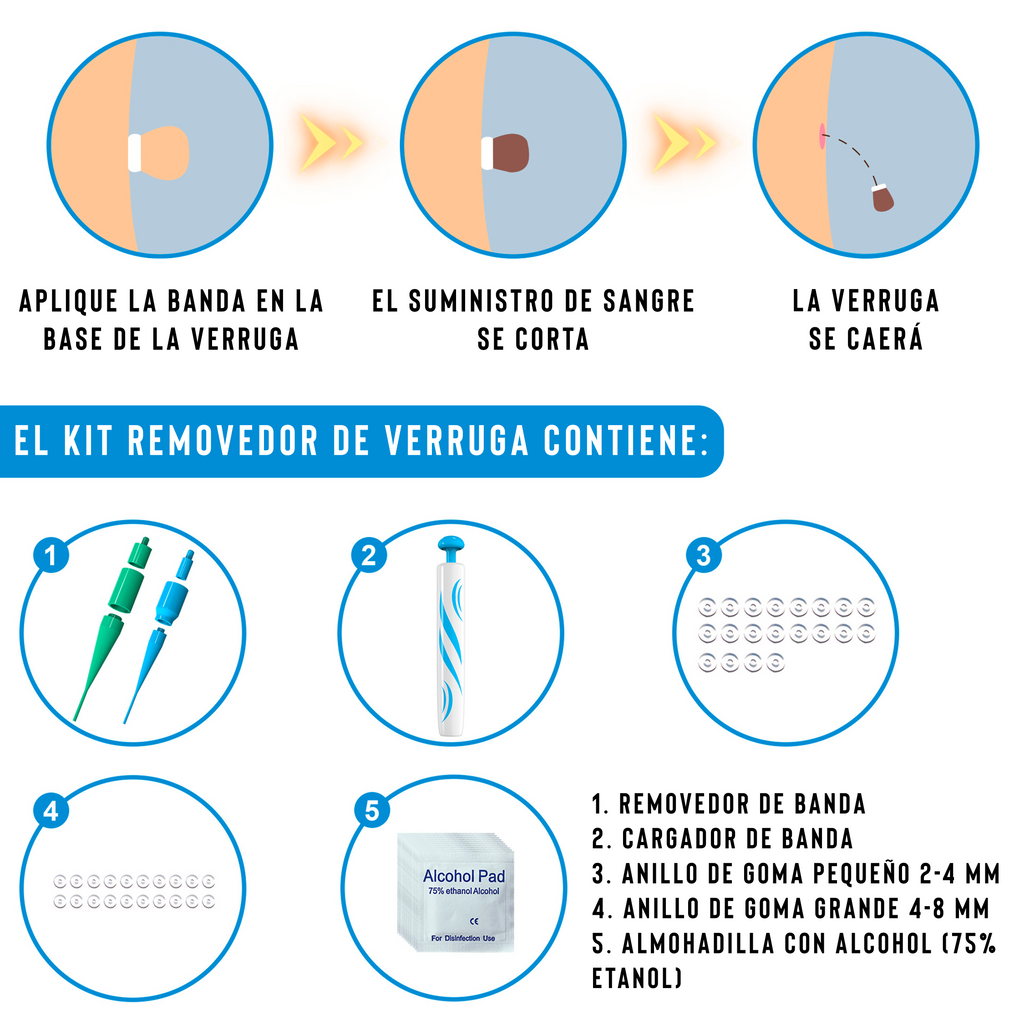 APLIQUE LA BANDA EN LA BASE DE LA VERRUGA

EL SUMINISTRO DE SANGRE SE CORTA

LA VERRUGA SE CAERÁ

EL KIT REMOVEDOR DE VERRUGA CONTIENE:

1

2

3

4

5

Alcohol Pad
75% ethanol Alcohol
CE
For Disinfection Use

1. REMOVEDOR DE BANDA
2. CARGADOR DE BANDA
3. ANILLO DE GOMA PEQUEÑO 2-4 MM
4. ANILLO DE GOMA GRANDE 4-8 MM
5. ALMOHADILLA CON ALCOHOL (75% ETANOL)